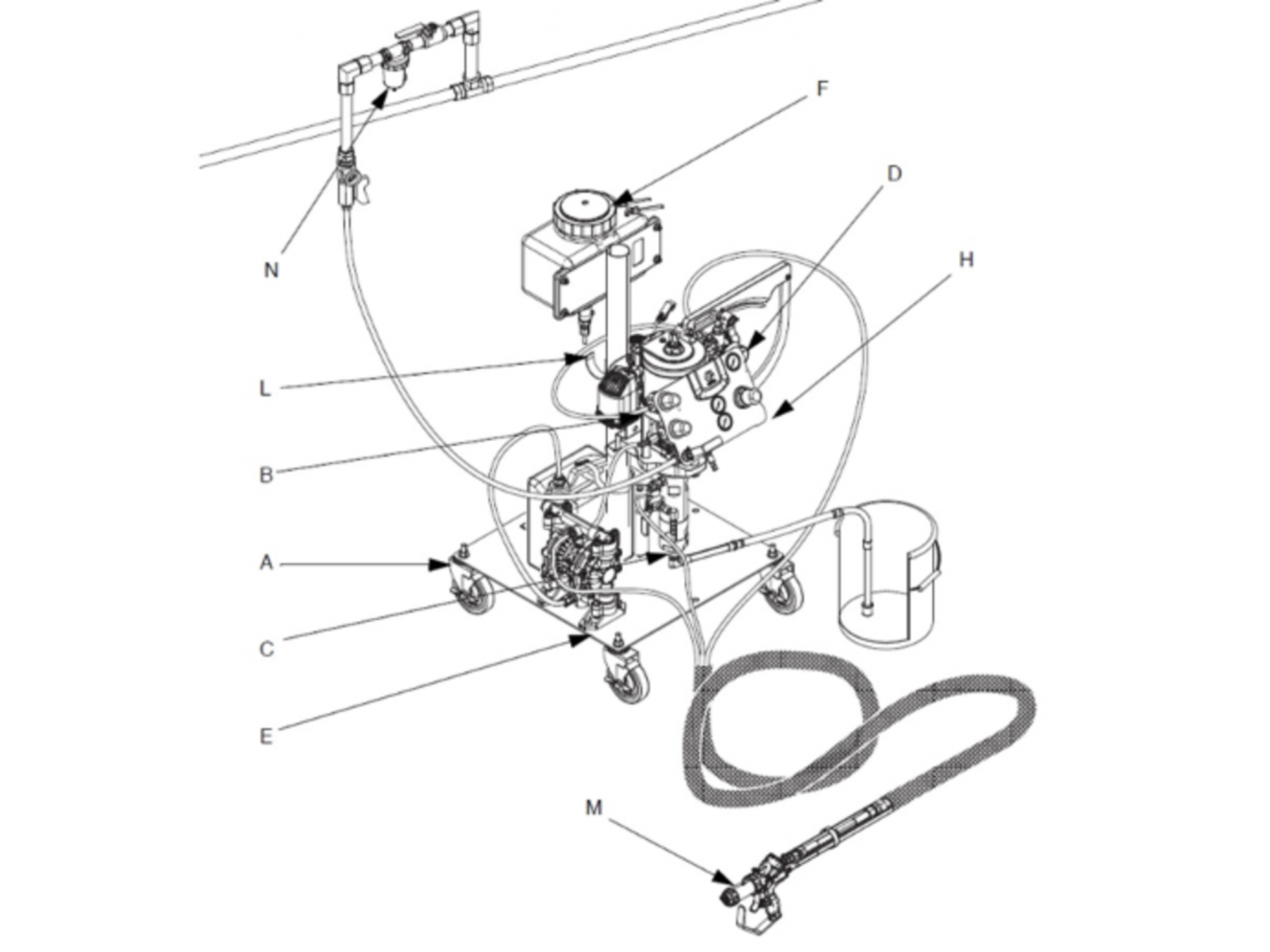 F
D
H
N
L
B
A
C
E
M